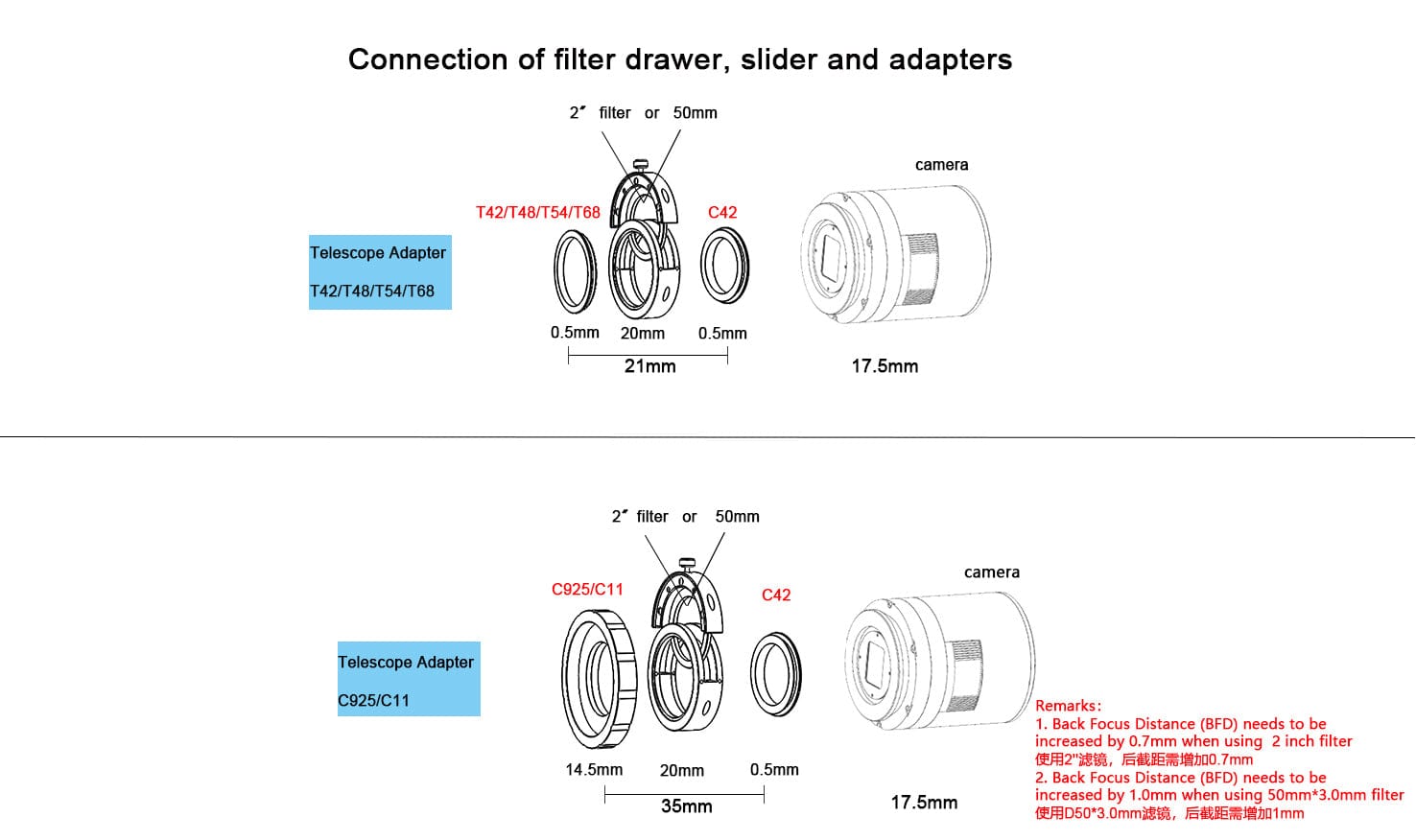 Connection of filter drawer, slider and adapters

2" filter or 50mm

camera

T42/T48/T54/T68

C42

Telescope Adapter

T42/T48/T54/T68

0.5mm 20mm 0.5mm

21mm

17.5mm

2" filter or 50mm

camera

C925/C11

C42

Telescope Adapter

C925/C11

14.5mm 20mm 0.5mm

35mm

17.5mm

Remarks:
1. Back Focus Distance (BFD) needs to be increased by 0.7mm when using 2 inch filter
使用2"滤镜，后截距需增加0.7mm
2. Back Focus Distance (BFD) needs to be increased by 1.0mm when using 50mm*3.0mm filter
使用D50*3.0mm滤镜，后截距需增加1mm