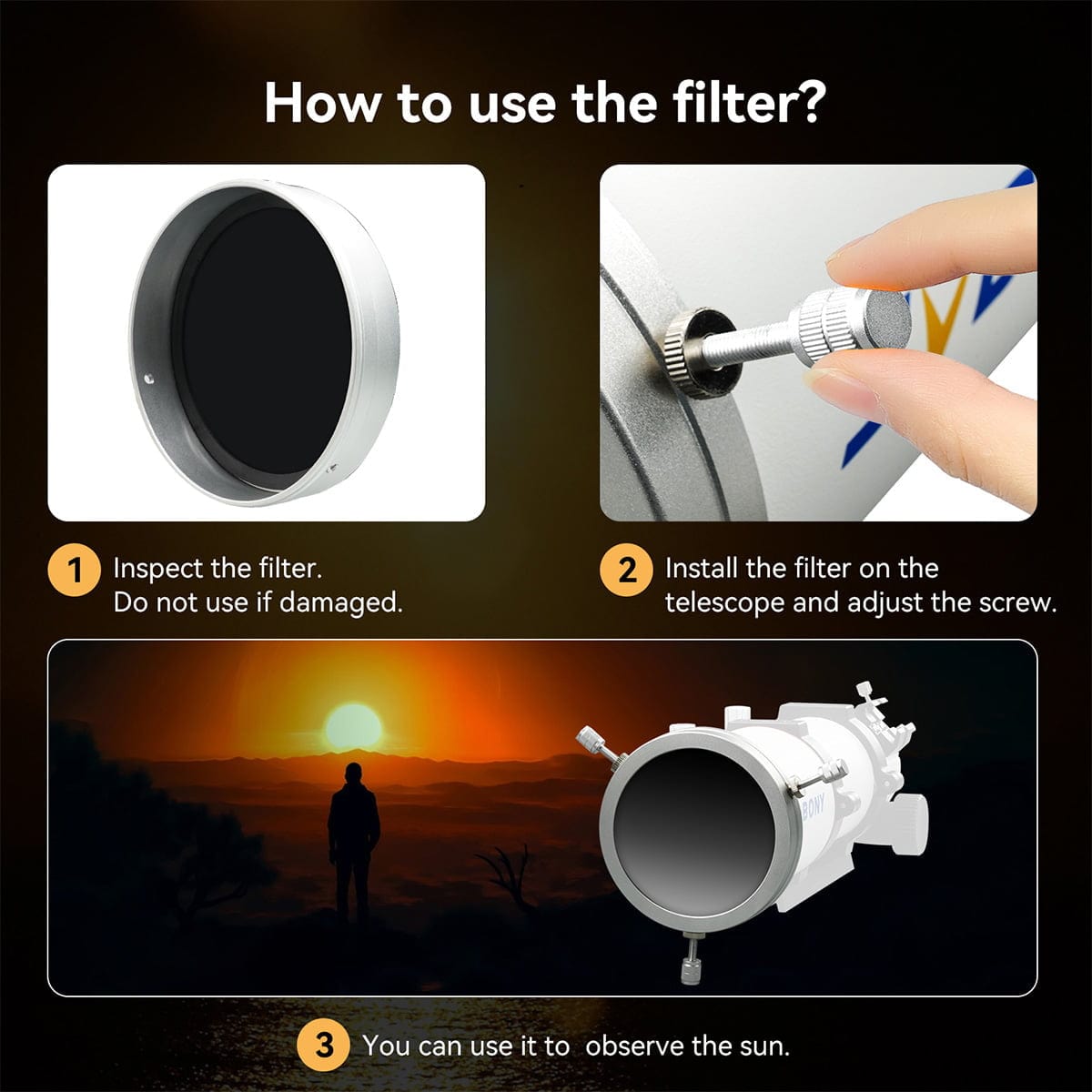 How to use the filter?

1 Inspect the filter.
Do not use if damaged.

2 Install the filter on the telescope and adjust the screw.

BONY

3 You can use it to observe the sun.