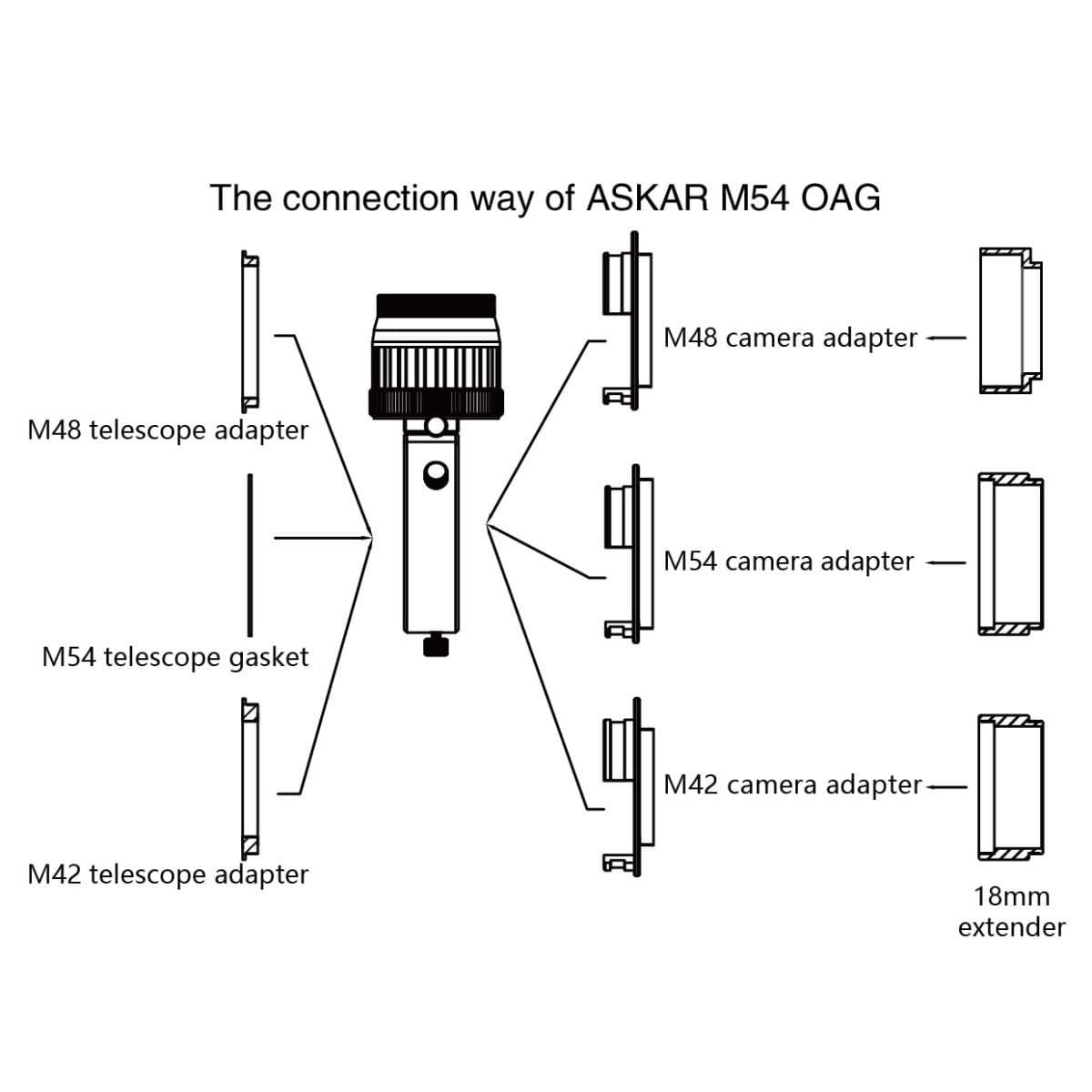 The connection way of ASKAR M54 OAG

M48 telescope adapter

M54 telescope gasket

M42 telescope adapter

M48 camera adapter

M54 camera adapter

M42 camera adapter

18mm extender